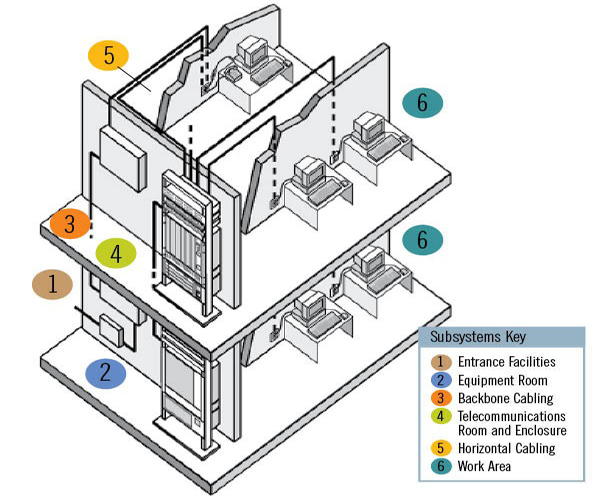 5

6

3

4

6

1

2

Subsystems Key

1 Entrance Facilities
2 Equipment Room
3 Backbone Cabling
4 Telecommunications Room and Enclosure
5 Horizontal Cabling
6 Work Area