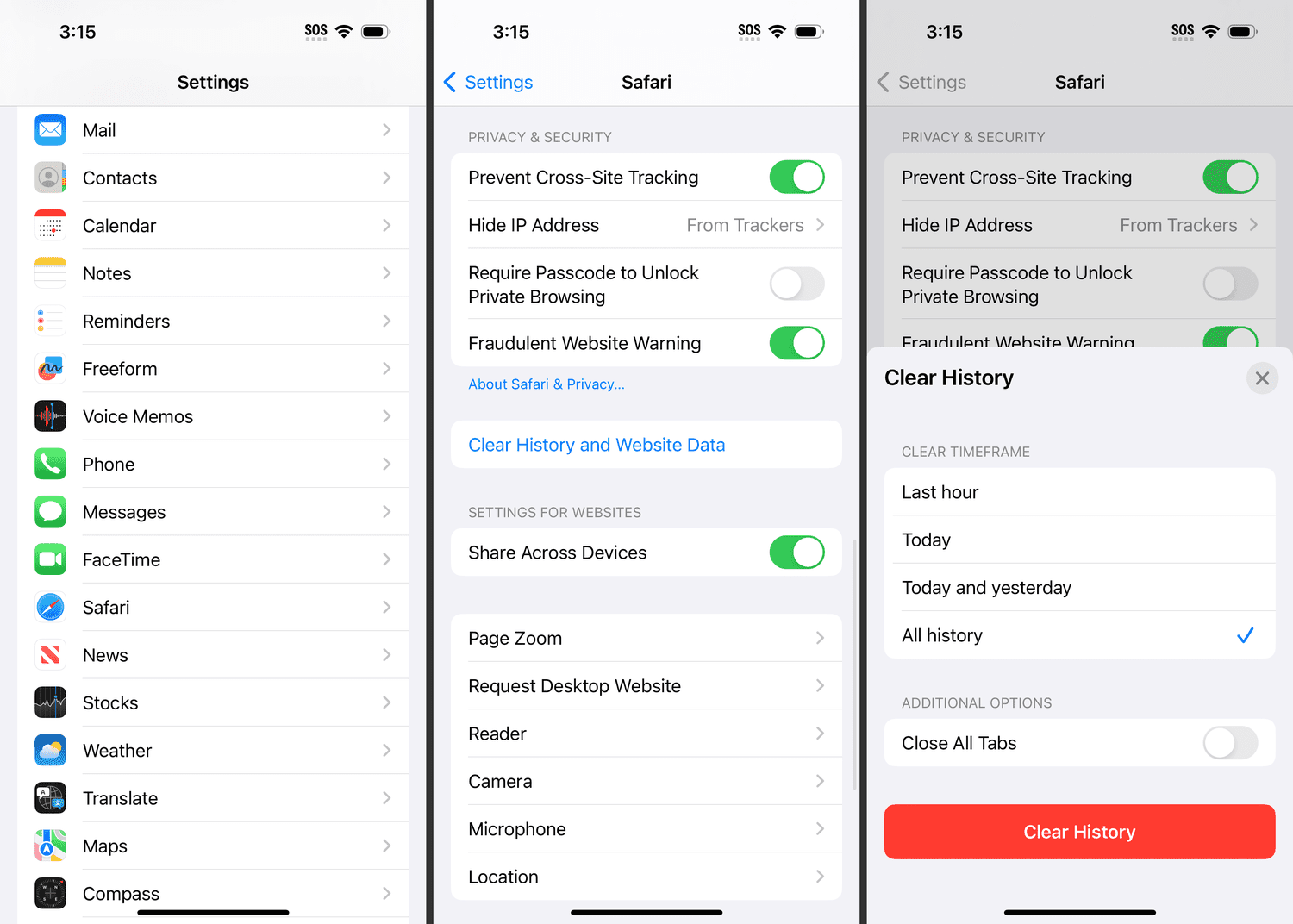 3:15 SOS

Settings

Mail
Contacts
Calendar
Notes
Reminders
Freeform
Voice Memos
Phone
Messages
FaceTime
Safari
News
Stocks
Weather
Translate
Maps
Compass

3:15 SOS

Settings Safari

PRIVACY & SECURITY
Prevent Cross-Site Tracking
Hide IP Address From Trackers
Require Passcode to Unlock Private Browsing
Fraudulent Website Warning
About Safari & Privacy...

Clear History and Website Data

SETTINGS FOR WEBSITES
Share Across Devices

Page Zoom
Request Desktop Website
Reader
Camera
Microphone
Location

3:15 SOS

Settings Safari

PRIVACY & SECURITY
Prevent Cross-Site Tracking
Hide IP Address From Trackers
Require Passcode to Unlock Private Browsing
Fraudulent Website Warning

Clear History

CLEAR TIMEFRAME
Last hour
Today
Today and yesterday
All history

ADDITIONAL OPTIONS
Close All Tabs

Clear History